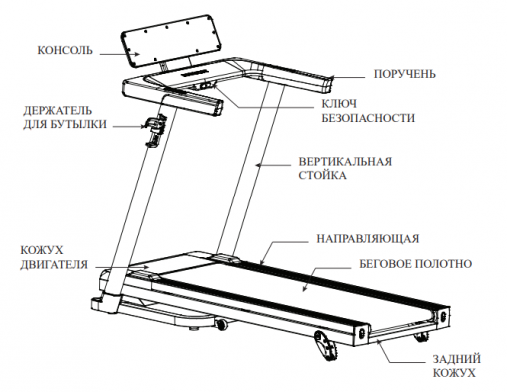 КОНСОЛЬ

ПОРУЧЕНЬ

ДЕРЖАТЕЛЬ
ДЛЯ БУТЫЛКИ

КЛЮЧ
БЕЗОПАСНОСТИ

ВЕРТИКАЛЬНАЯ
СТОЙКА

НАПРАВЛЯЮЩАЯ

КОЖУХ
ДВИГАТЕЛЯ

БЕГОВОЕ ПОЛОТНО

ЗАДНИЙ
КОЖУХ