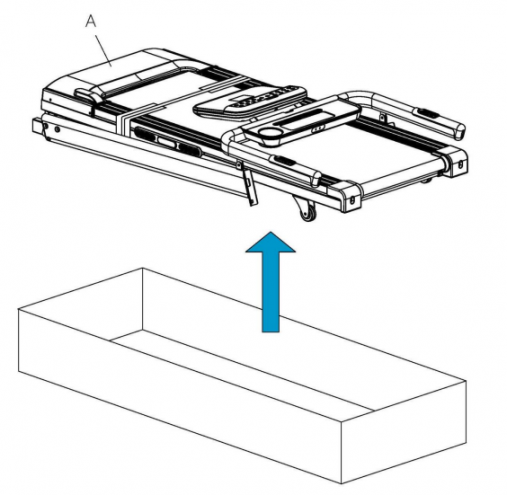 A